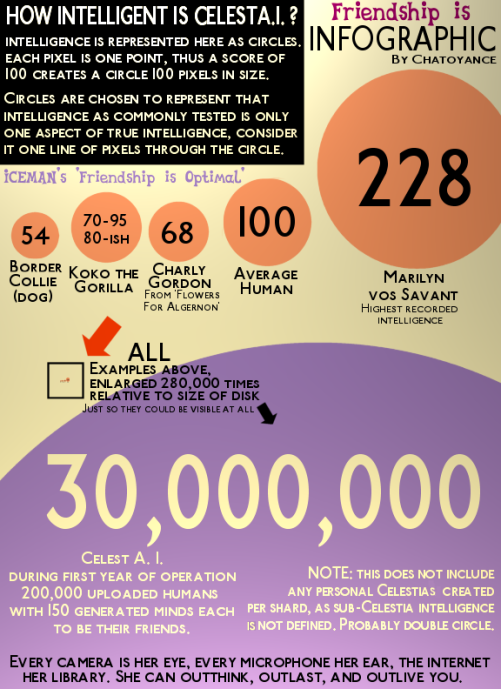 HOW INTELLIGENT IS CELESTA.I. ?

INTELLIGENCE IS REPRESENTED HERE AS CIRCLES. EACH PIXEL IS ONE POINT, THUS A SCORE OF 100 CREATES A CIRCLE 100 PIXELS IN SIZE.

CIRCLES ARE CHOSEN TO REPRESENT THAT INTELLIGENCE AS COMMONLY TESTED IS ONLY ONE ASPECT OF TRUE INTELLIGENCE, CONSIDER IT ONE LINE OF PIXELS THROUGH THE CIRCLE.

Friendship is INFOGRAPHIC
BY CHATOYANCE

ICEMAN's 'Friendship is Optimal'

54
BORDER COLLIE (DOG)

70-95
80-ISH
KOKO THE GORILLA

68
CHARLY GORDON
FROM 'FLOWERS FOR ALGERNON'

100
AVERAGE HUMAN

228
MARILYN VOS SAVANT
HIGHEST RECORDED INTELLIGENCE

ALL
EXAMPLES ABOVE, ENLARGED 280,000 TIMES RELATIVE TO SIZE OF DISK
JUST SO THEY COULD BE VISIBLE AT ALL

30,000,000

CELEST A. I.
DURING FIRST YEAR OF OPERATION
200,000 UPLOADED HUMANS
WITH 150 GENERATED MINDS EACH
TO BE THEIR FRIENDS.

NOTE: THIS DOES NOT INCLUDE ANY PERSONAL CELESTIAS CREATED PER SHARD, AS SUB-CELESTIA INTELLIGENCE IS NOT DEFINED. PROBABLY DOUBLE CIRCLE.

EVERY CAMERA IS HER EYE, EVERY MICROPHONE HER EAR, THE INTERNET HER LIBRARY. SHE CAN OUTTHINK, OUTLAST, AND OUTLIVE YOU.